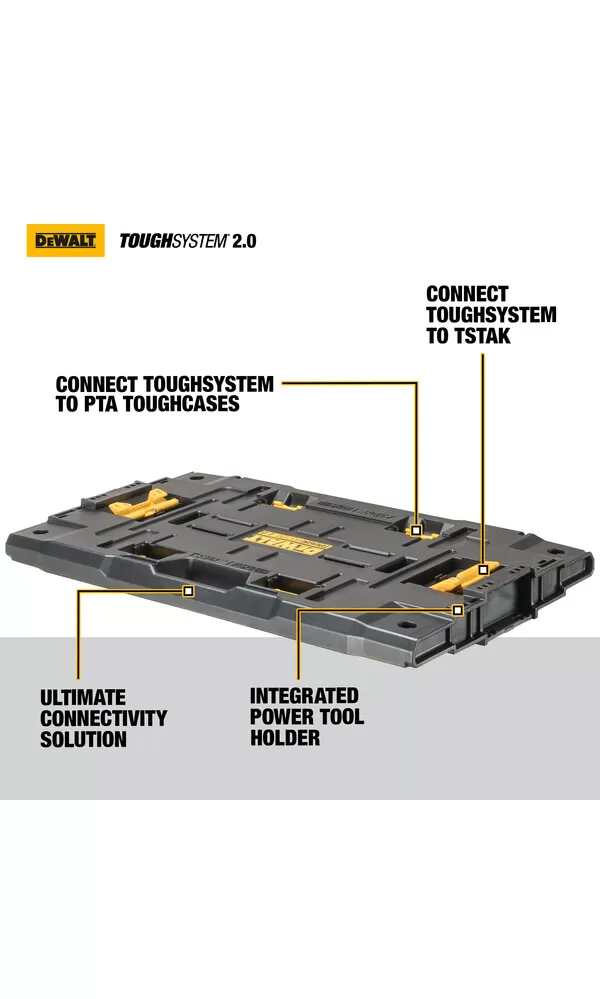 DEWALT

TOUGHSYSTEM 2.0

CONNECT TOUGHSYSTEM TO TSTAK

CONNECT TOUGHSYSTEM TO PTA TOUGHCASES

DEWALT

ULTIMATE CONNECTIVITY SOLUTION

INTEGRATED POWER TOOL HOLDER