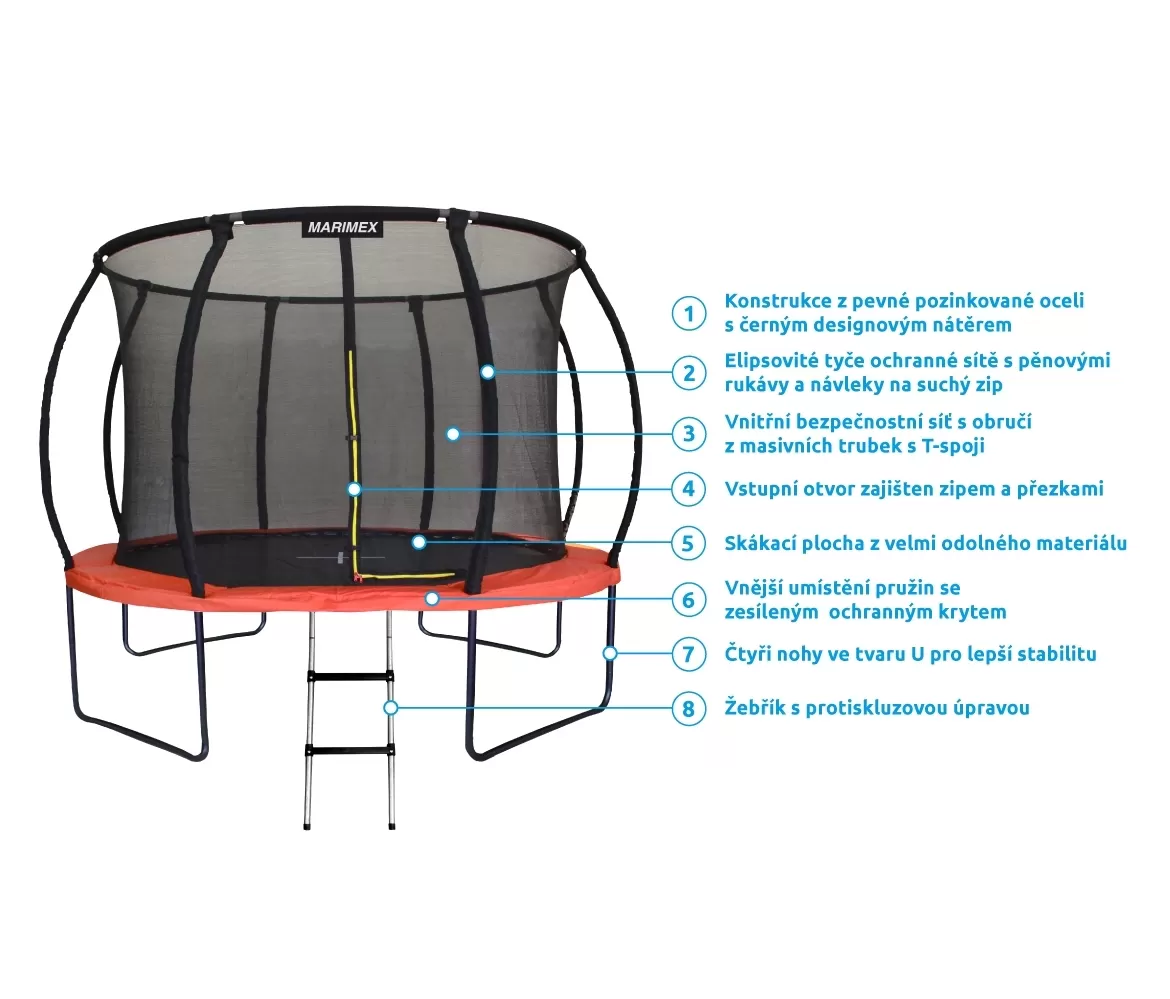 MARIMEX

1 Konstrukce z pevné pozinkované oceli s černým designovým nátěrem

2 Elipsovité tyče ochranné sítě s pěnovými rukávy a návleky na suchý zip

3 Vnitřní bezpečnostní síť s obručí z masivních trubek s T-spoji

4 Vstupní otvor zajišten zipem a přezkami

5 Skákací plocha z velmi odolného materiálu

6 Vnější umístění pružin se zesíleným ochranným krytem

7 Čtyři nohy ve tvaru U pro lepší stabilitu

8 Žebřík s protiskluzovou úpravou