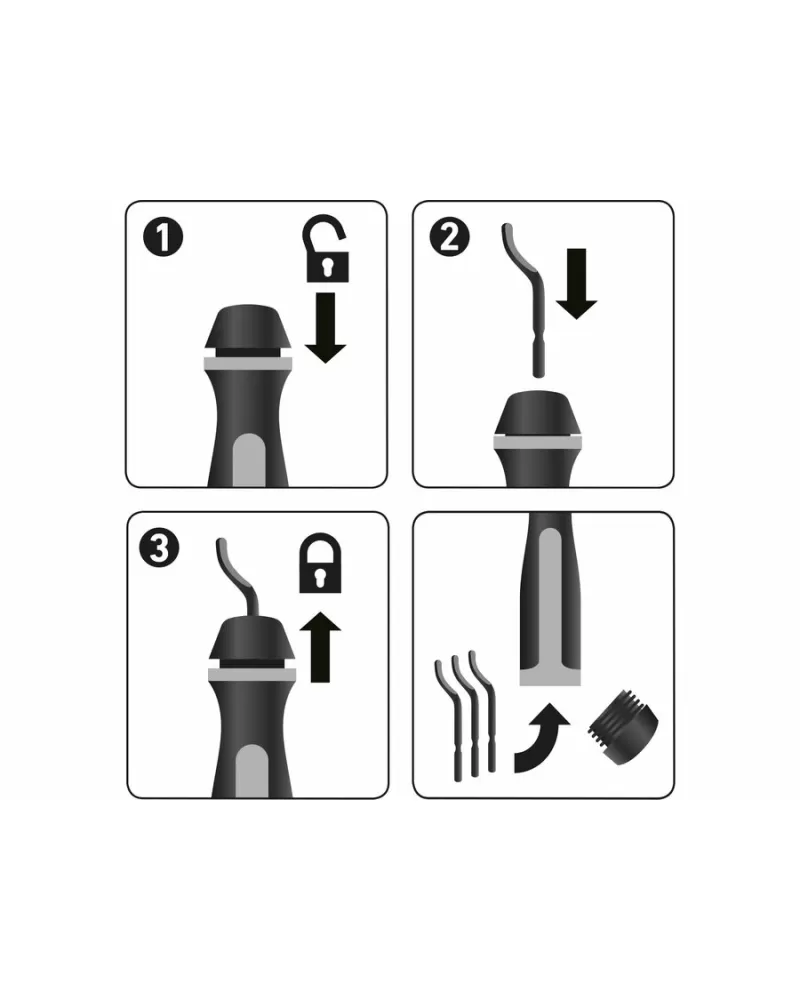 1

2

3