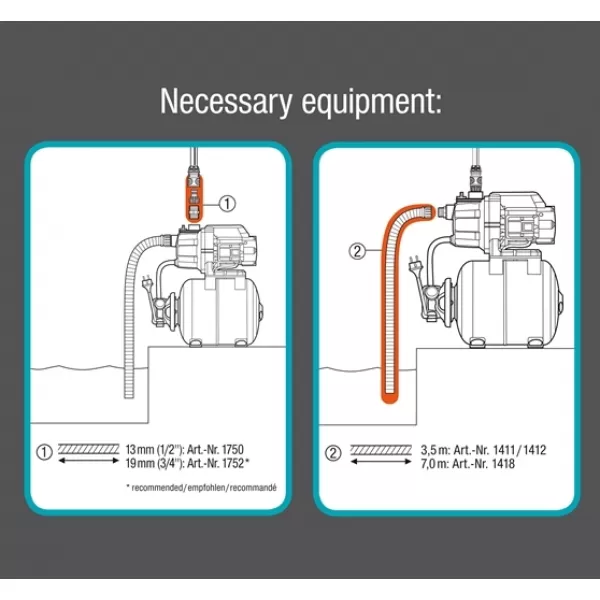 Necessary equipment:

①

① 13 mm (1/2"): Art.-Nr. 1750
19 mm (3/4"): Art.-Nr. 1752*

* recommended/empfohlen/recommandé

②

② 3,5 m: Art.-Nr. 1411/1412
7,0 m: Art.-Nr. 1418