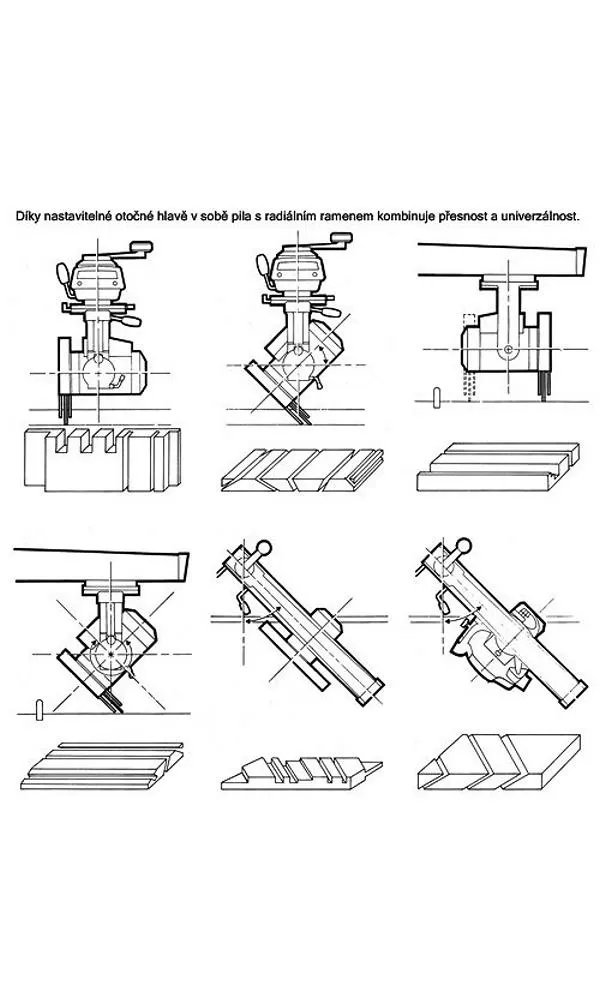 Díky nastavitelné otočné hlavě v sobě pila s radiálním ramenem kombinuje přesnost a univerzálnost.