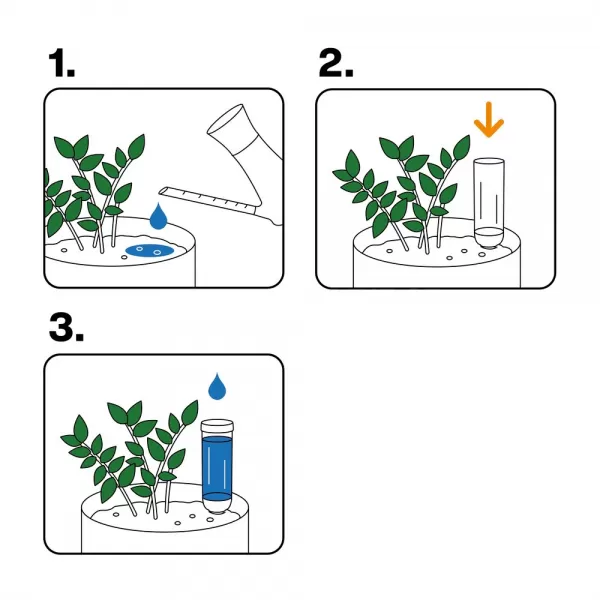 1.

2.

3.