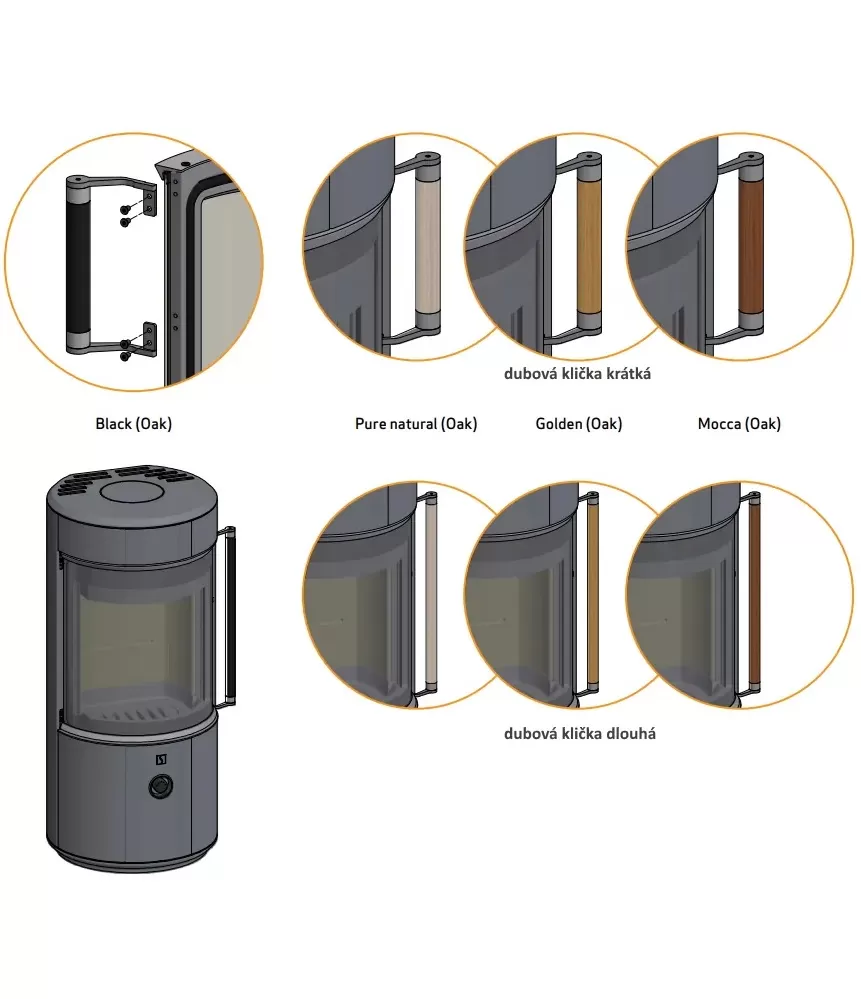 dubová klička krátká

Black (Oak)

Pure natural (Oak)

Golden (Oak)

Mocca (Oak)

dubová klička dlouhá