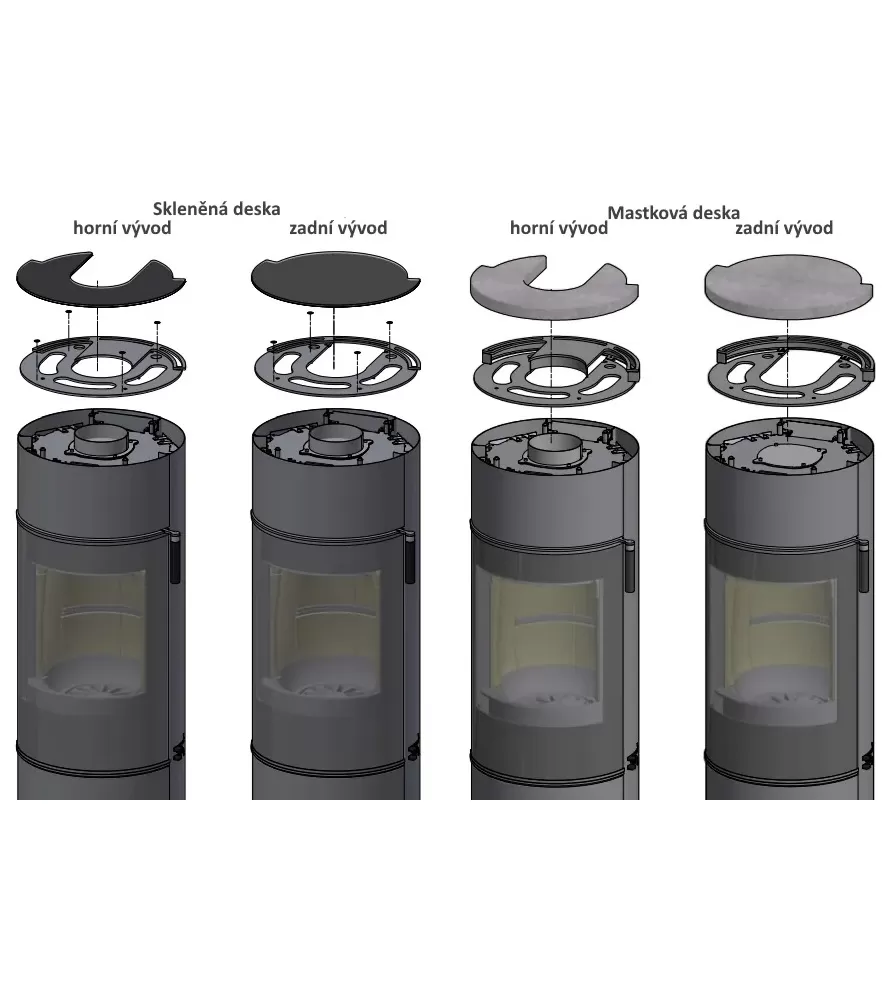 Skleněná deska
horní vývod

zadní vývod

Mastková deska
horní vývod

zadní vývod