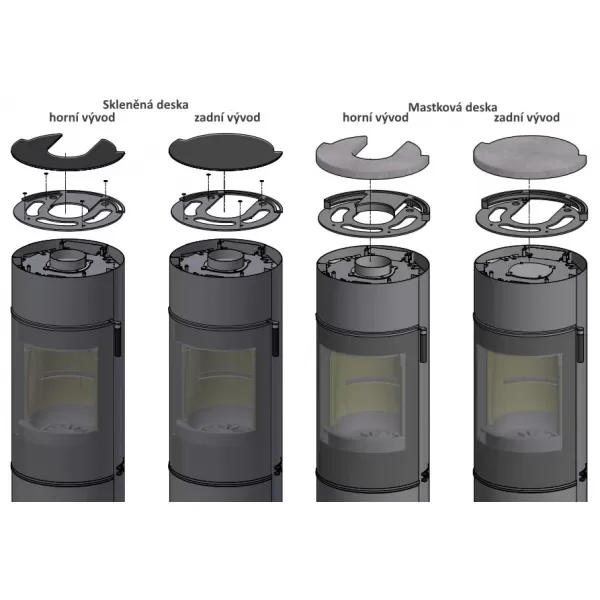 Skleněná deska
horní vývod
zadní vývod

Mastková deska
horní vývod
zadní vývod