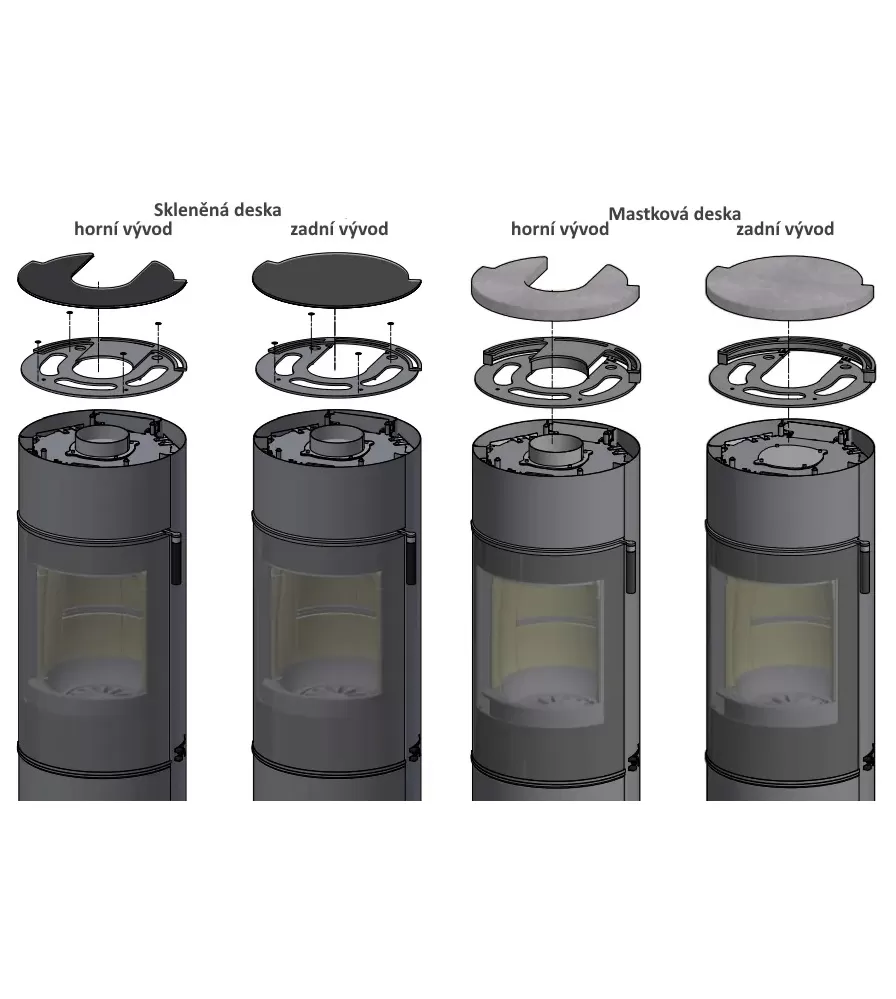 Skleněná deska
horní vývod
zadní vývod

Mastková deska
horní vývod
zadní vývod