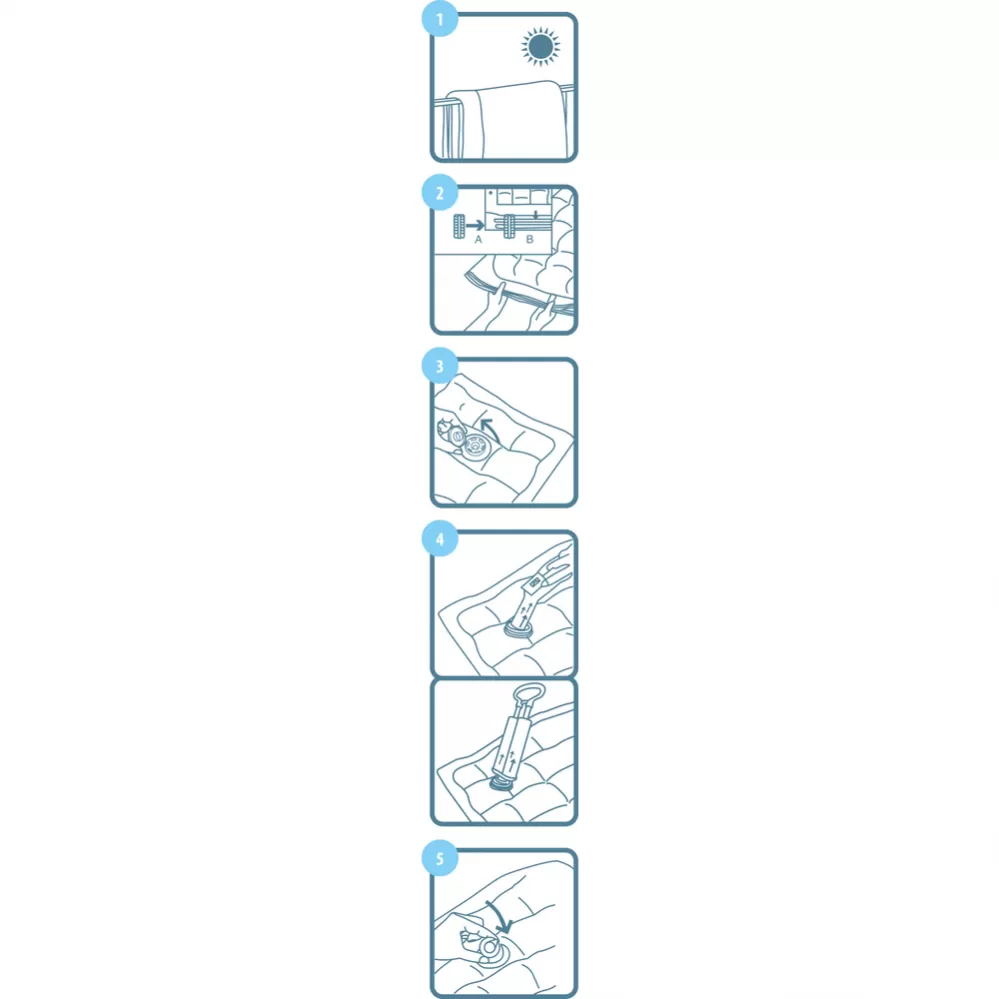 1

2
A
B

3

4

5