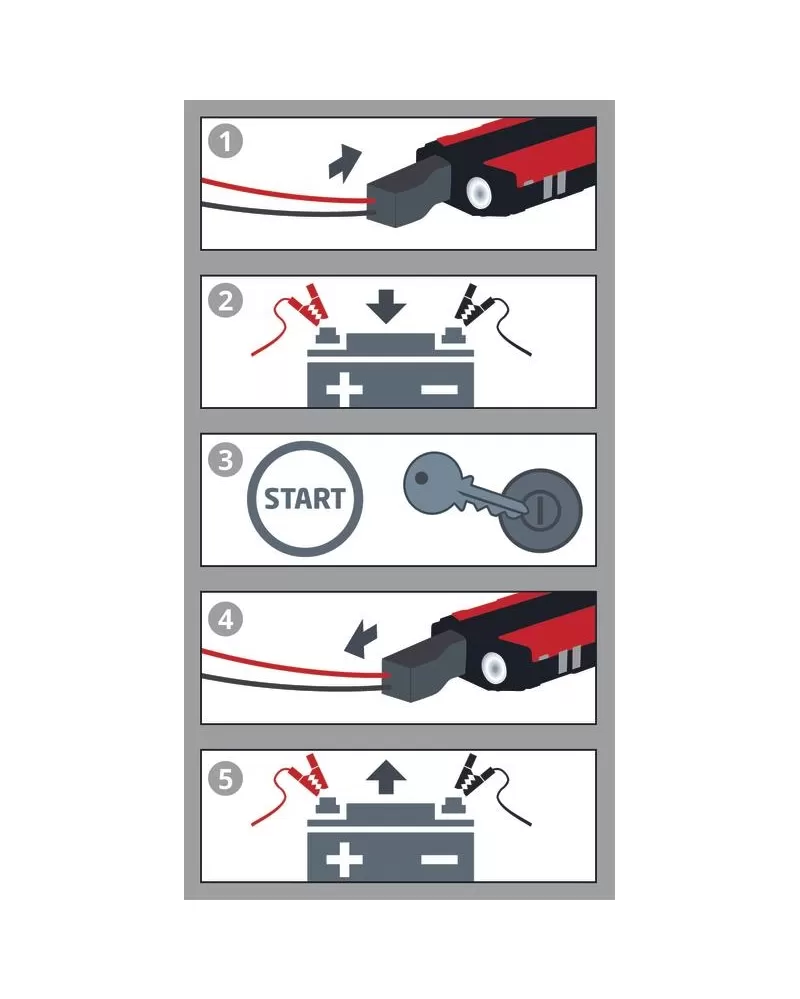 1

2

+ −

3

START

4

5

+ −