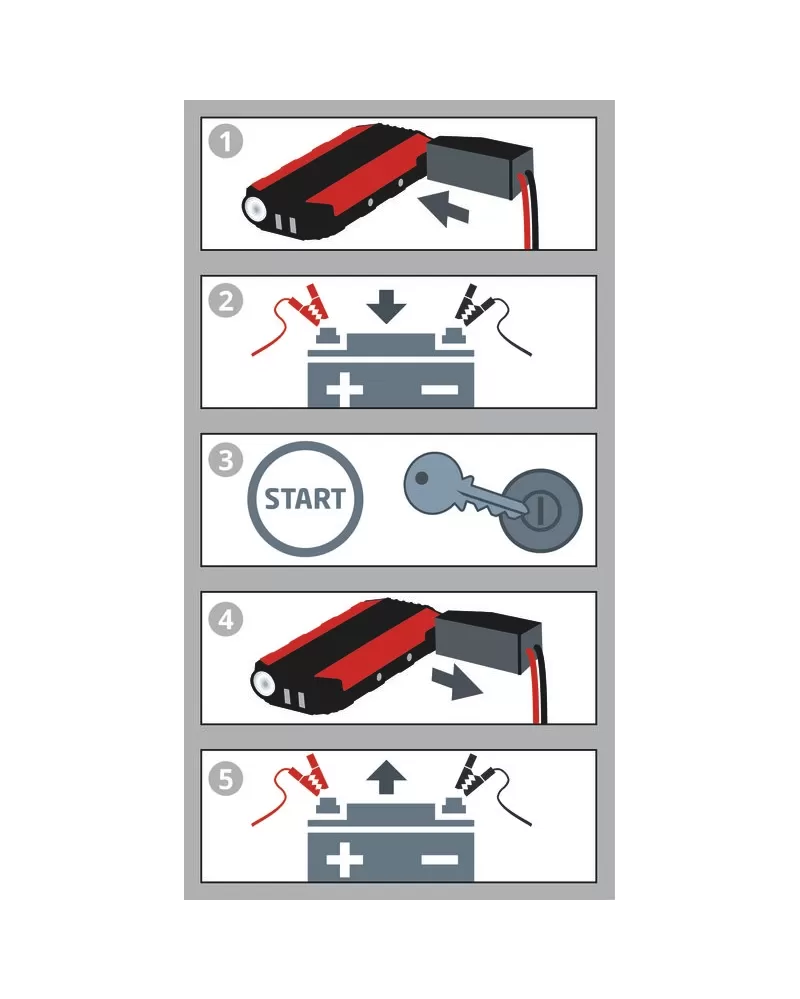 1

2

+ −

3

START

4

5

+ −